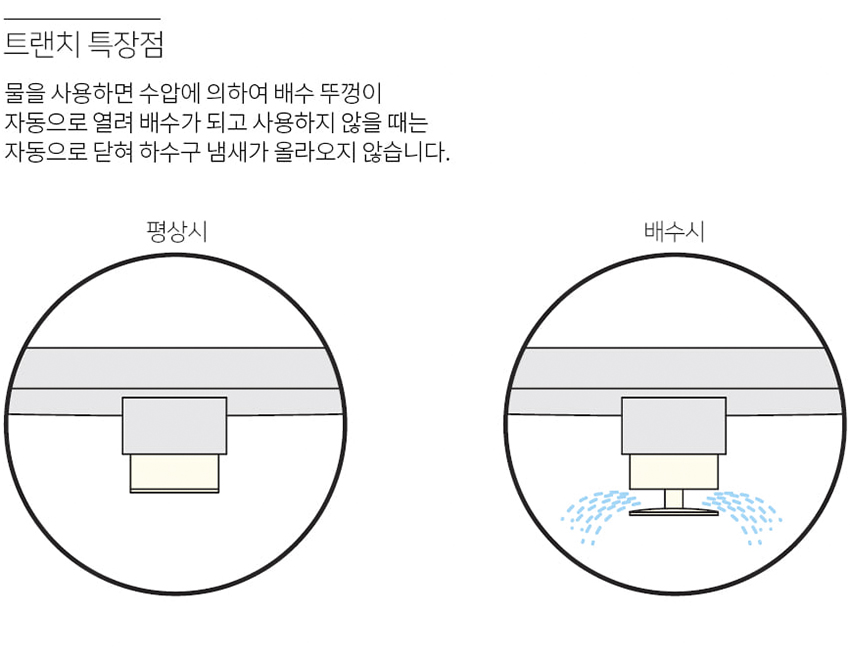 트랜치 특장점

물을 사용하면 수압에 의하여 배수 뚜껑이
자동으로 열려 배수가 되고 사용하지 않을 때는
자동으로 닫혀 하수구 냄새가 올라오지 않습니다.

평상시

배수시